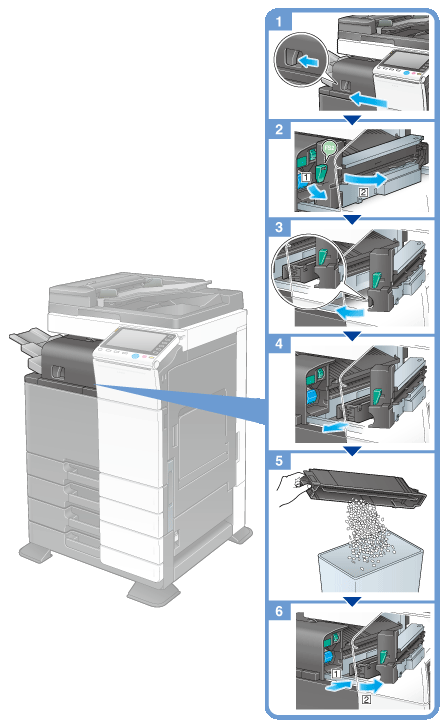 1
2
1
2
3
4
5
6
1
2