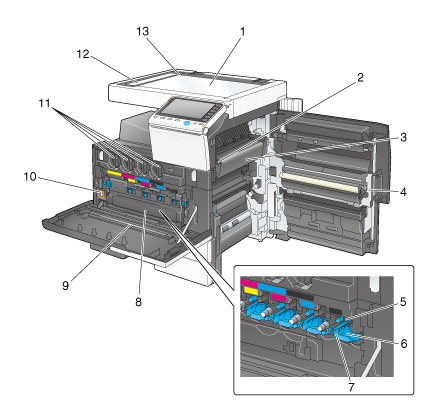 13
1
12
2
11
3
10
4
9
8
5
6
7