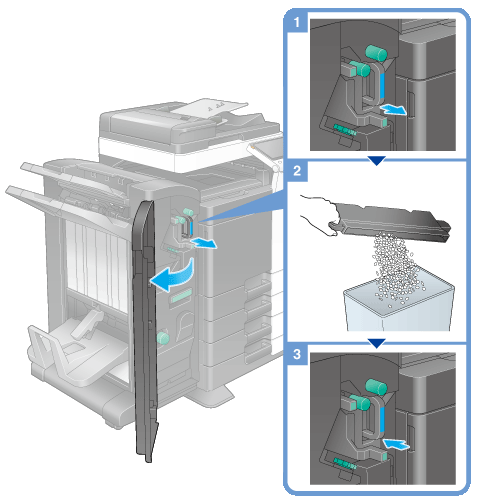 1

2

3