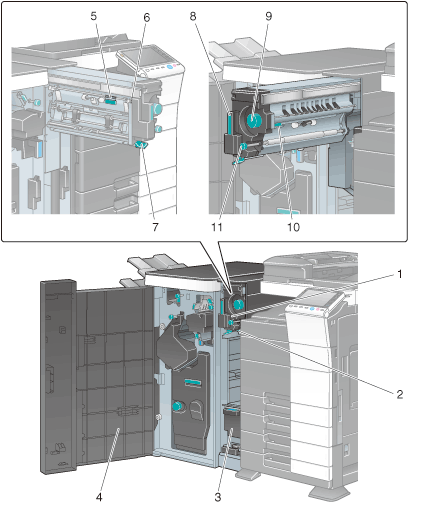 5
6
8
9
7
11
10
1
2
4
3