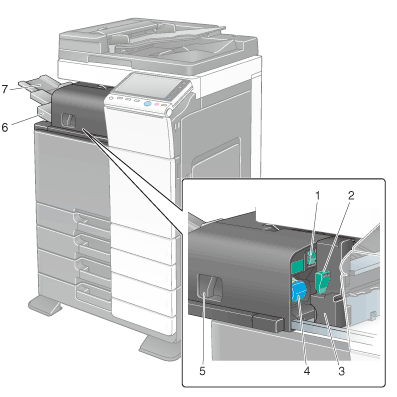 7
6
1
2
5
4
3