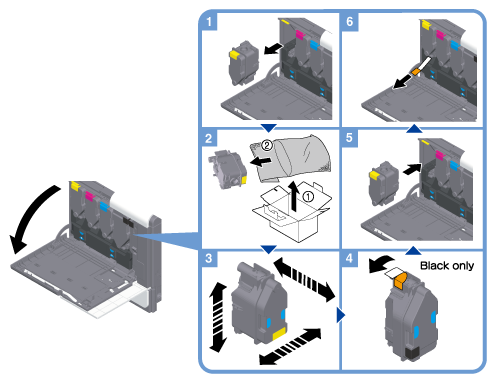 1
6
2
②
①
5
3
4
Black only