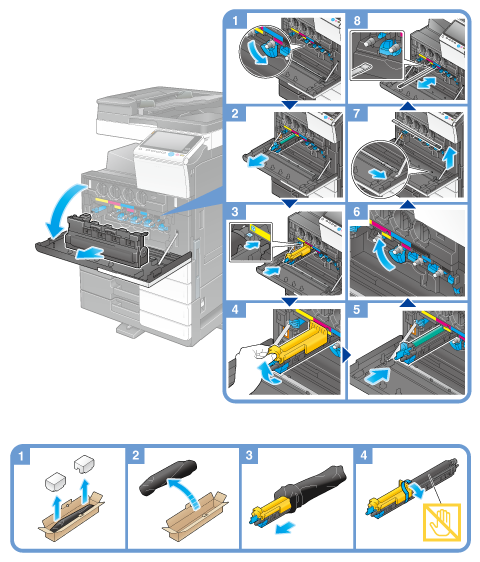 1
8
2
7
3
6
4
5

1
2
3
4