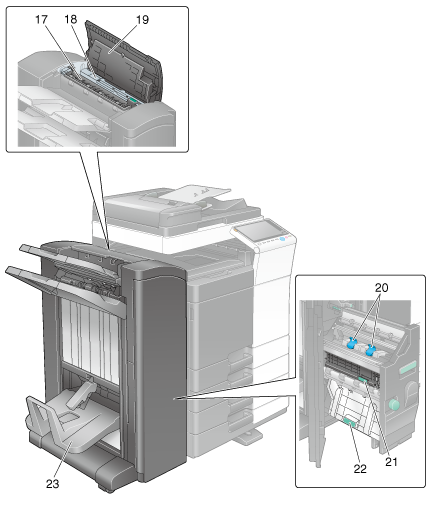 17
18
19
20
21
22
23