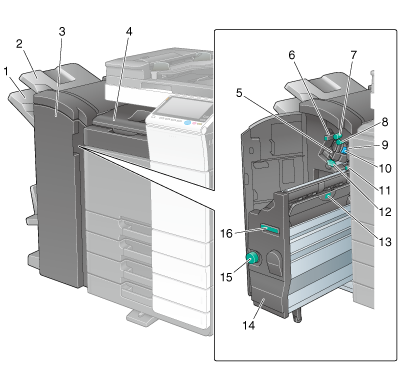 1
2
3
4
5
6
7
8
9
10
11
12
13
16
15
14