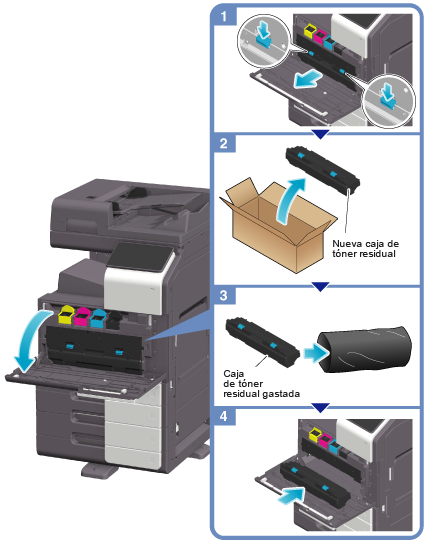 1

2

Nueva caja de tóner residual

3

Caja de tóner residual gastada

4