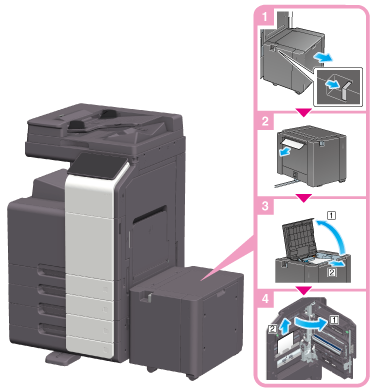 1
2
3
1
2
4
2
1