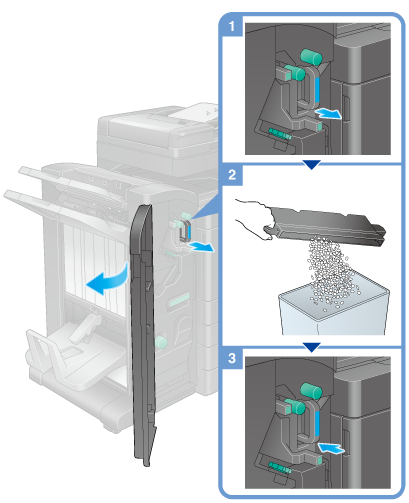 1

2

3