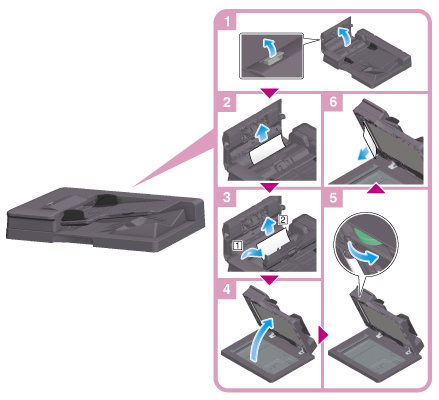 1

2

6

3

2

1

5

4