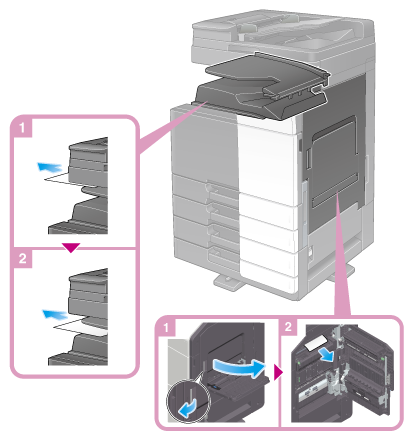 1

2

1

2