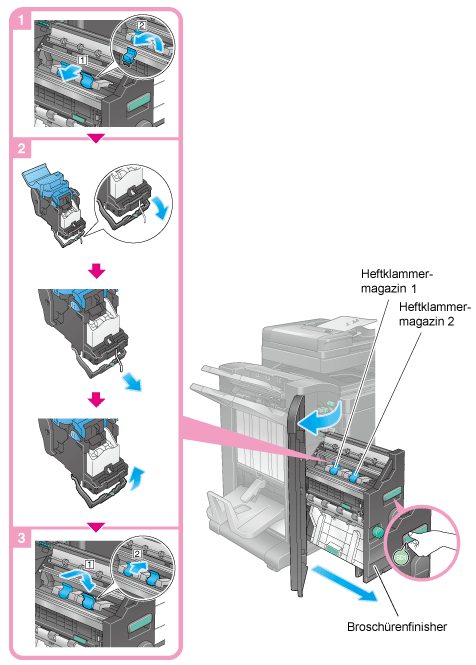 1
2
1
2
3
1
2
Heftklammermagazin 1
Heftklammermagazin 2
Broschürenfinisher