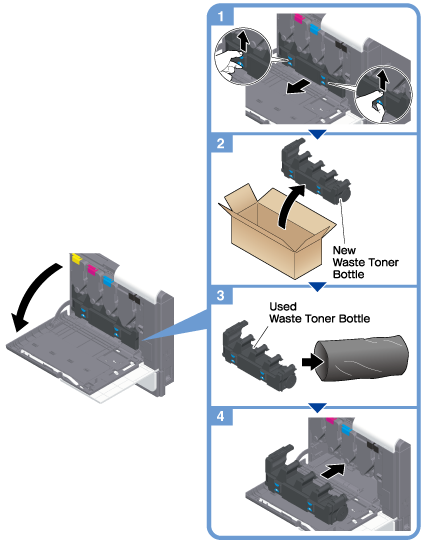 1

2

New Waste Toner Bottle

3

Used Waste Toner Bottle

4