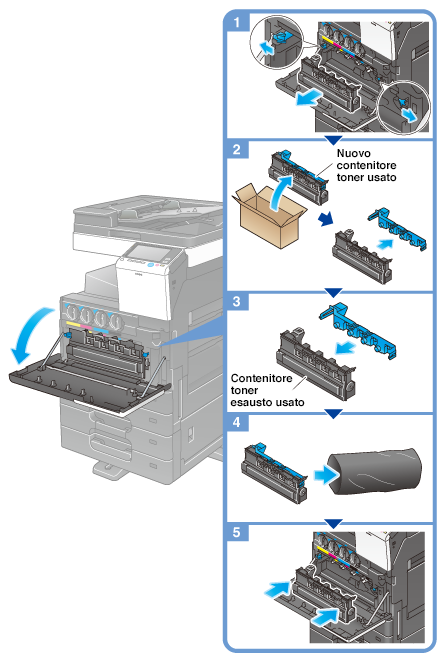 1

2

Nuovo contenitore toner usato

3

Contenitore toner esausto usato

4

5