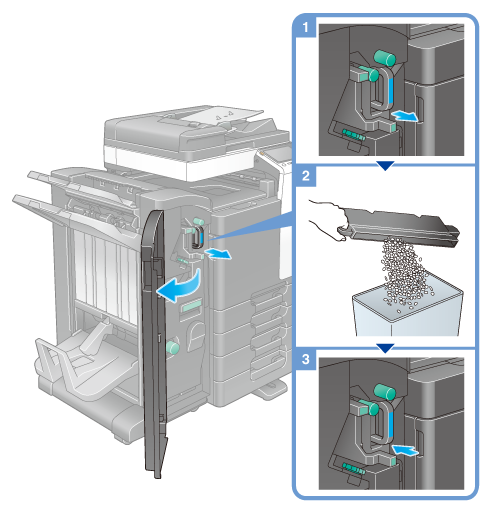 1

2

3