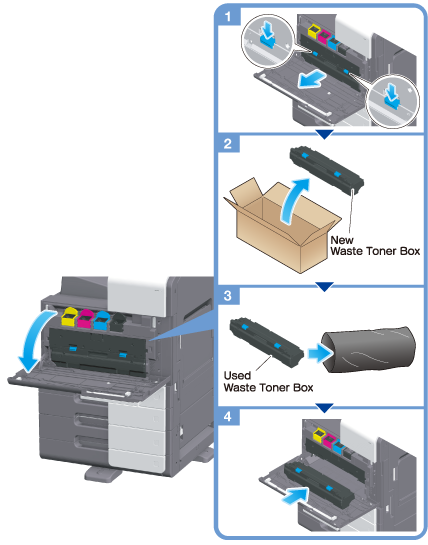 1

2

New
Waste Toner Box

3

Used
Waste Toner Box

4