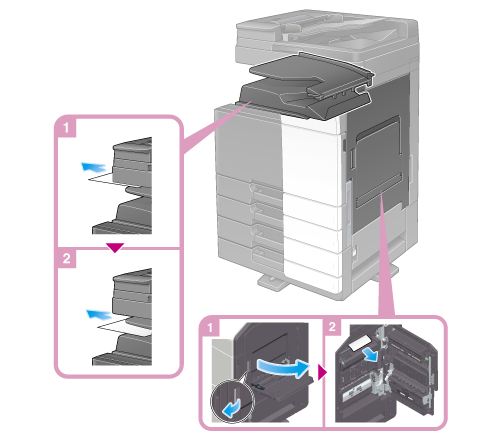 1

2

1

2