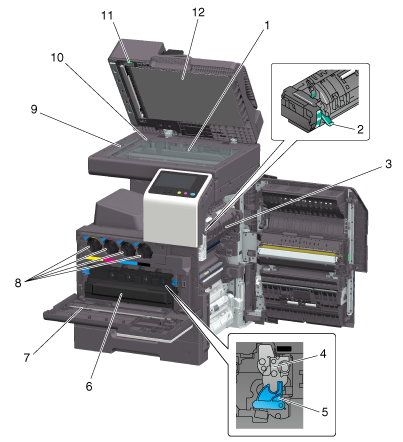 11
12
1
10
9
2
3
8
7
6
4
5