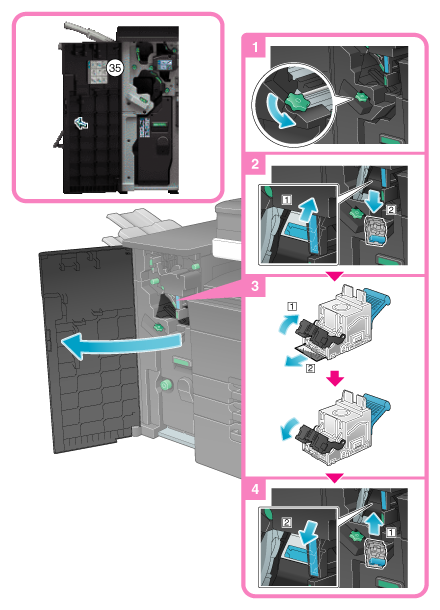 35

1

2
1
2

3
1
2

4
2
1