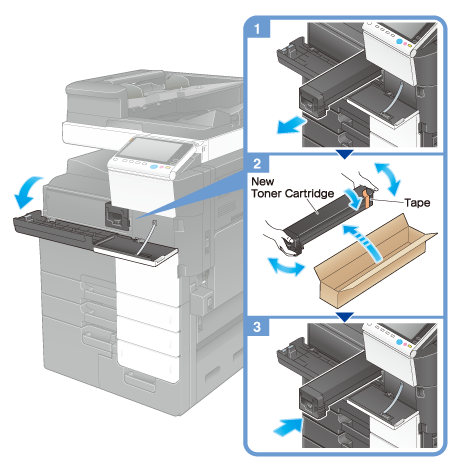 1

2

New Toner Cartridge

Tape

3