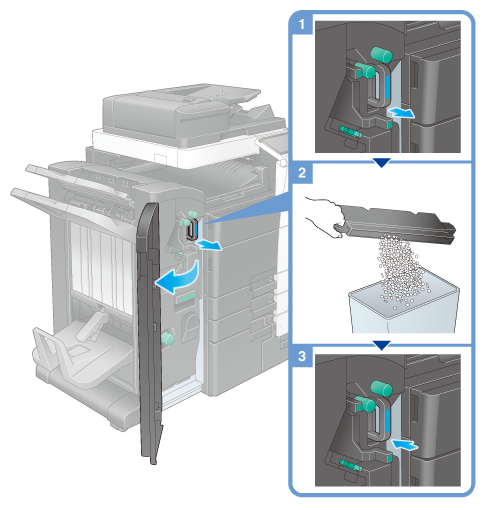 1
2
3