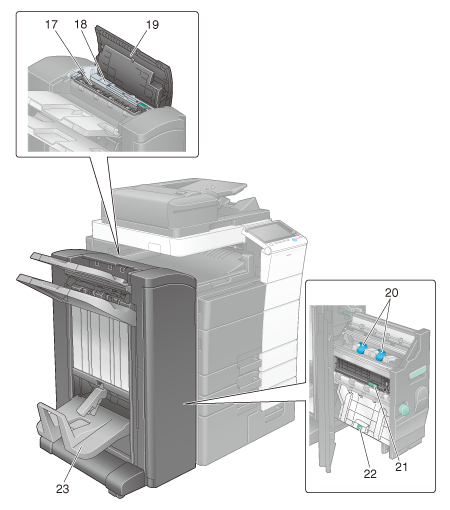 17
18
19
20
21
22
23