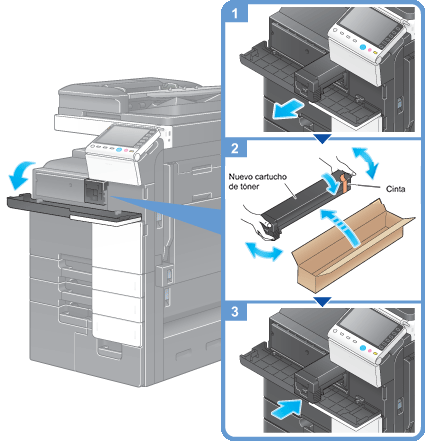 1

2

Nuevo cartucho de tóner

Cinta

3