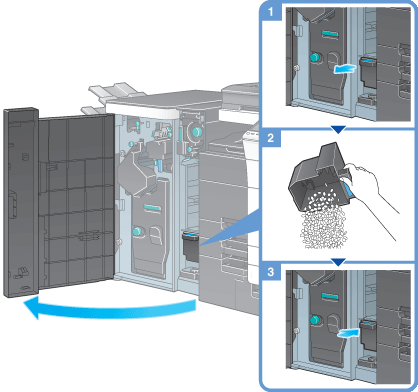 1
2
3