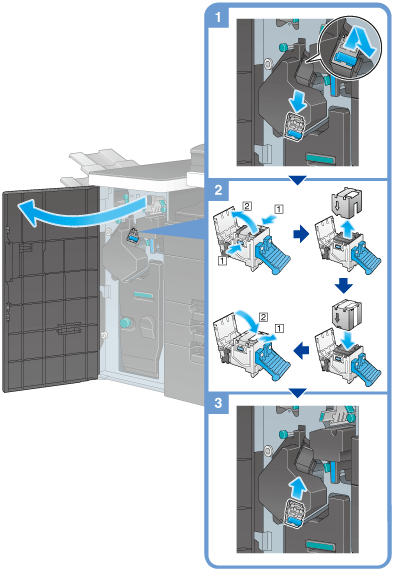 1

2

2

1

1

2

1

3