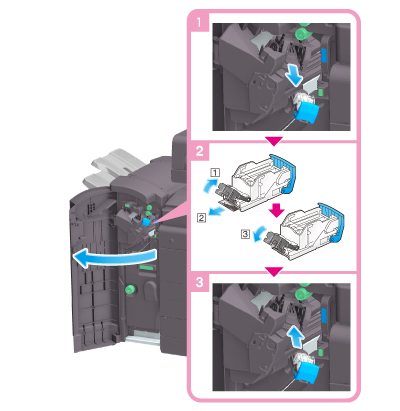 1

2

1

2

3

3