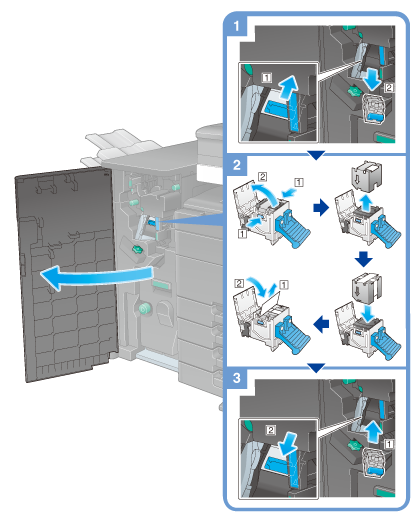 1
1
2
2
2
1
1
2
1
3
2
1