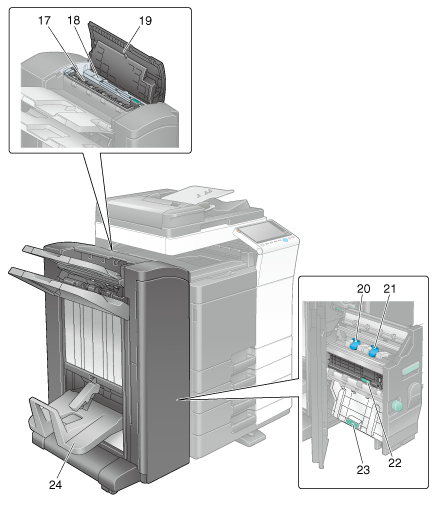 17
18
19
20
21
22
23
24