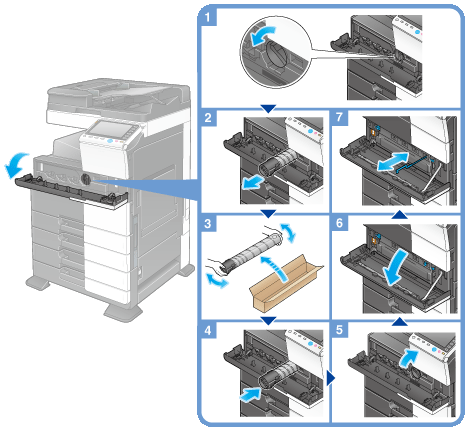 1

2

7

3

6

4

5