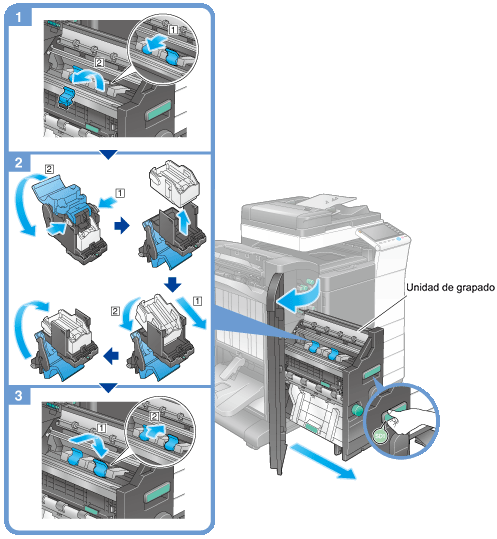 1
1
2
2
2
1
2
1
3
1
2
Unidad de grapado
SD1