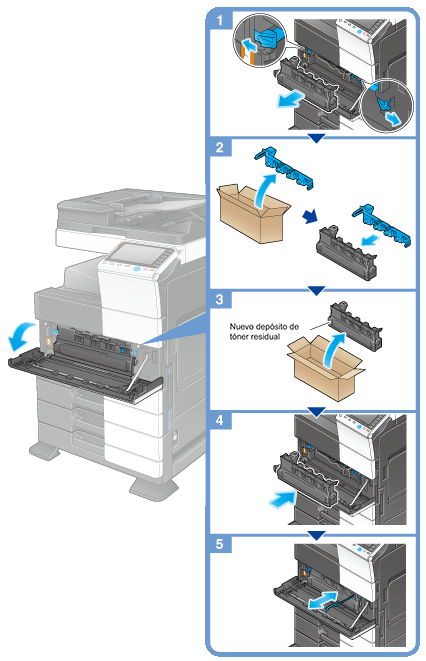 1

2

3

Nuevo depósito de tóner residual

4

5