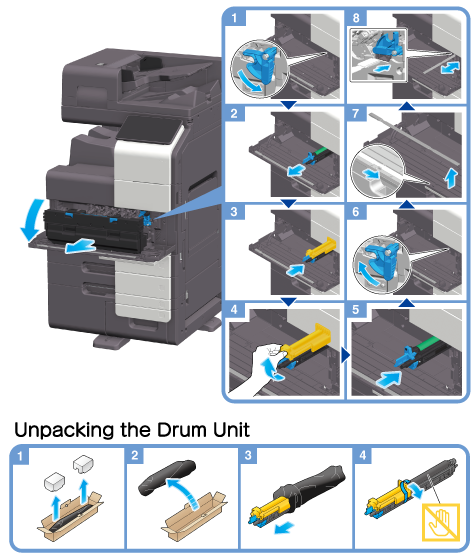 1
8
2
7
3
6
4
5

Unpacking the Drum Unit

1
2
3
4