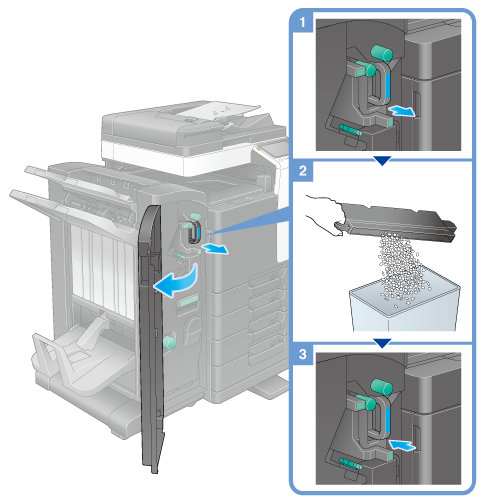 1

2

3