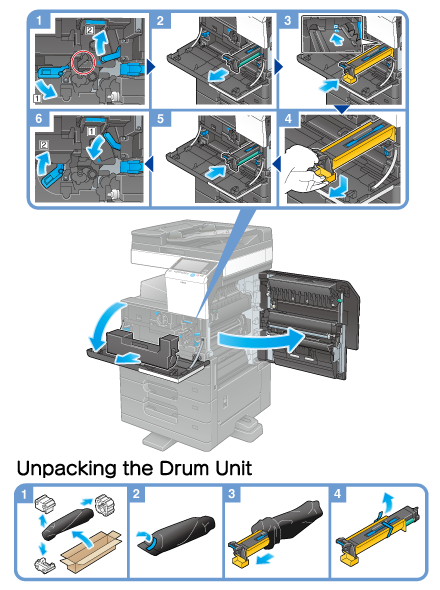 1
2
1
2
3
6
2
1
5
4
Unpacking the Drum Unit
1
2
3
4