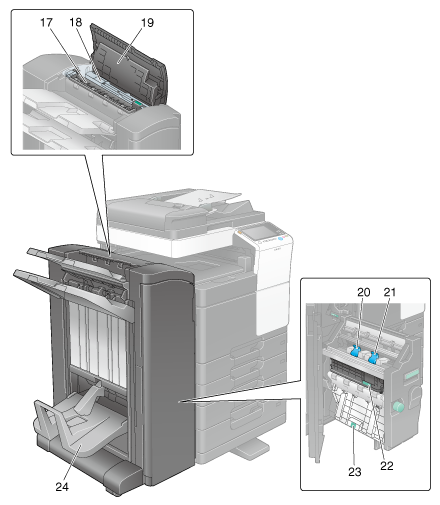 17
18
19
20
21
22
23
24