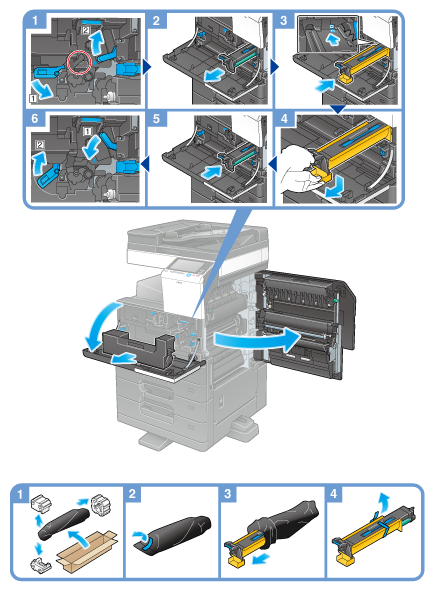 1

2

1

2

3

6

2

1

5

4

1

2

3

4