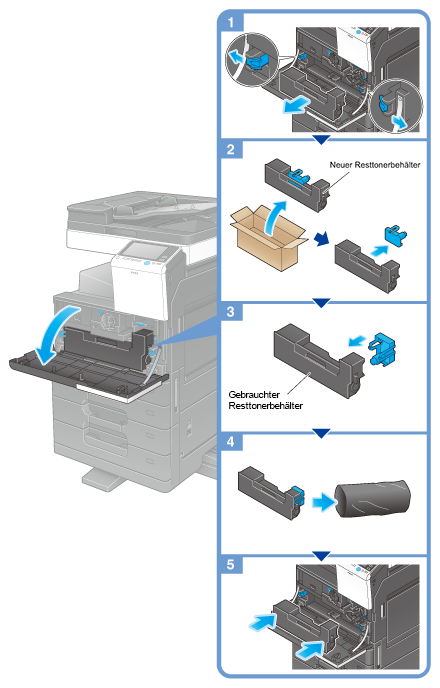 1

2

Neuer Resttonerbehälter

3

Gebrauchter Resttonerbehälter

4

5