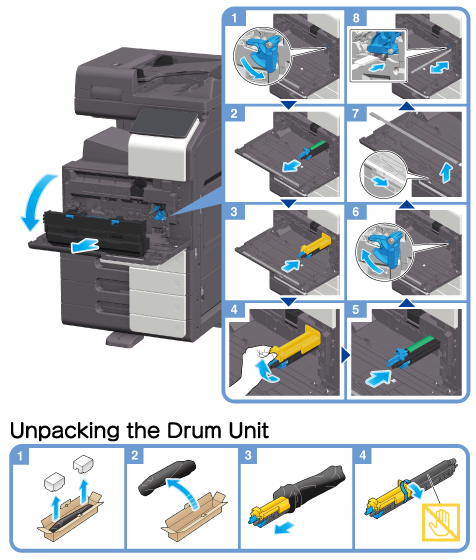 1
8
2
7
3
6
4
5

Unpacking the Drum Unit

1
2
3
4