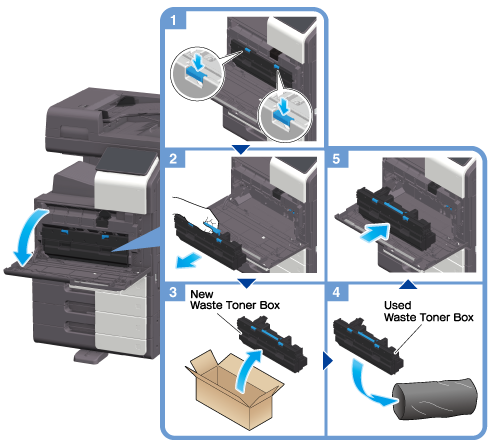 1

2

5

3

New
Waste Toner Box

4

Used
Waste Toner Box