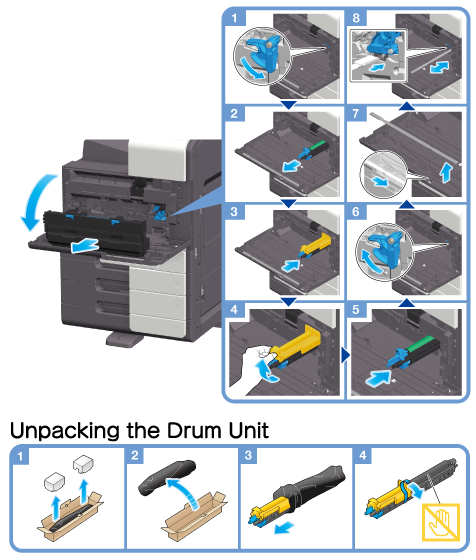 1
8
2
7
3
6
4
5

Unpacking the Drum Unit

1
2
3
4