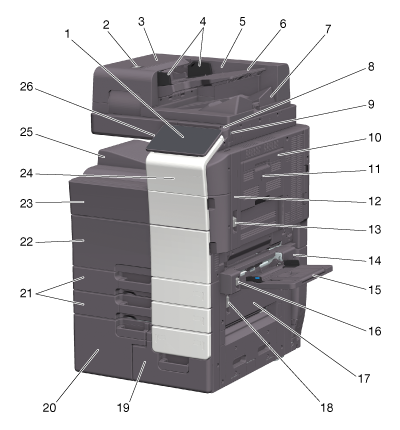 1
2
3
4
5
6
7
8
9
10
11
12
13
14
15
16
17
18
19
20
21
22
23
24
25
26