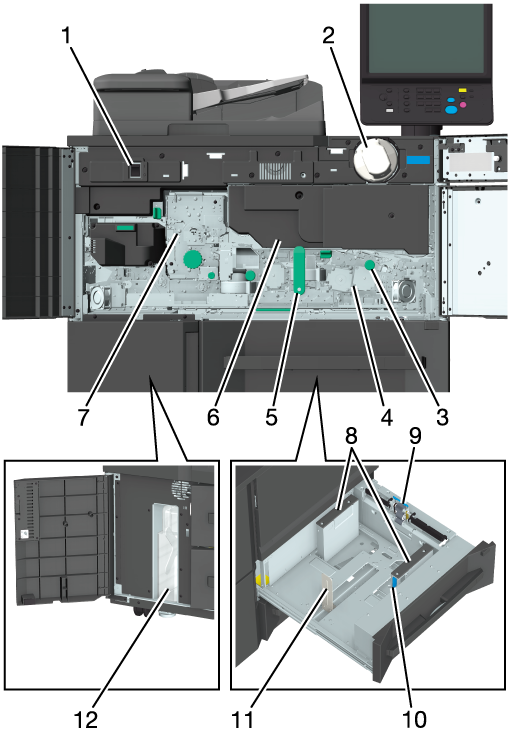 1
2
7
6
5
4
3
8
9
12
11
10