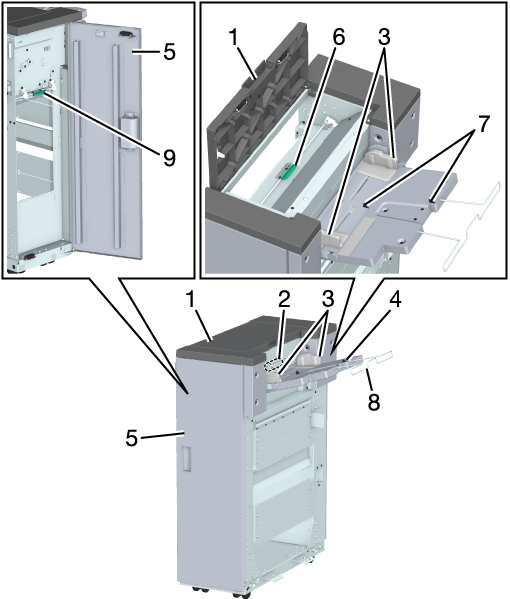 5
9
1
6
3
7
1
2
3
4
8
5