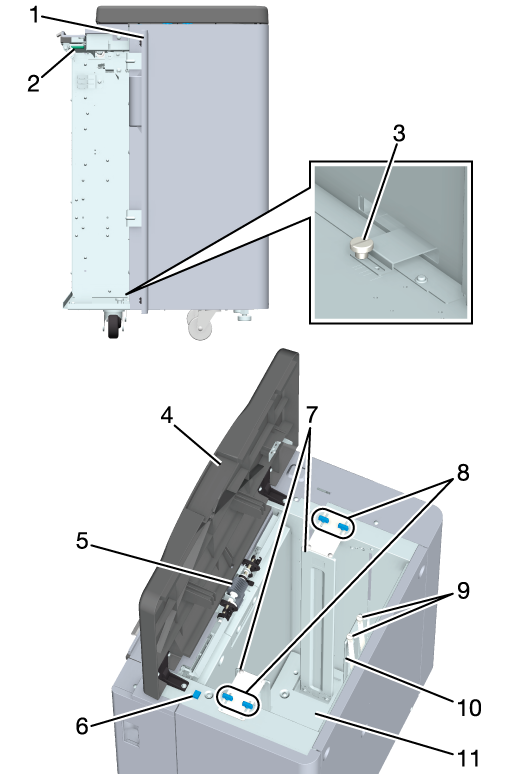 1
2
3
4
7
8
5
9
6
10
11