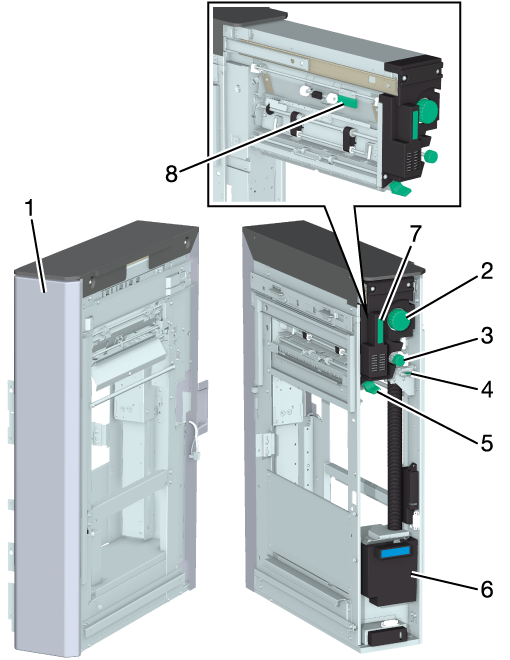 8
1
7
2
3
4
5
6