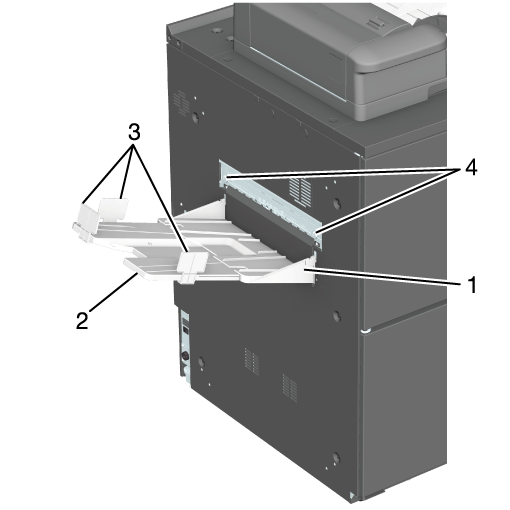 3
4
1
2