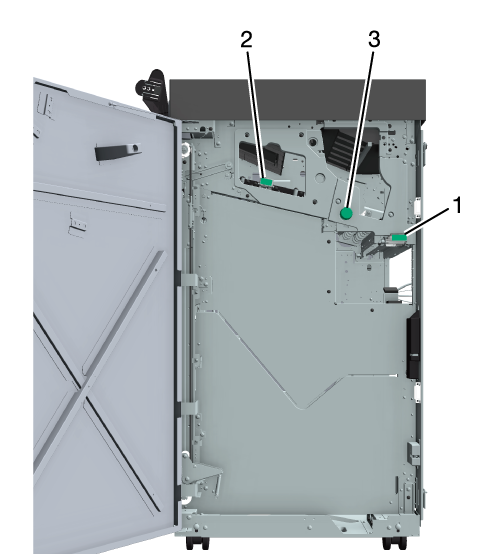 2
3
1